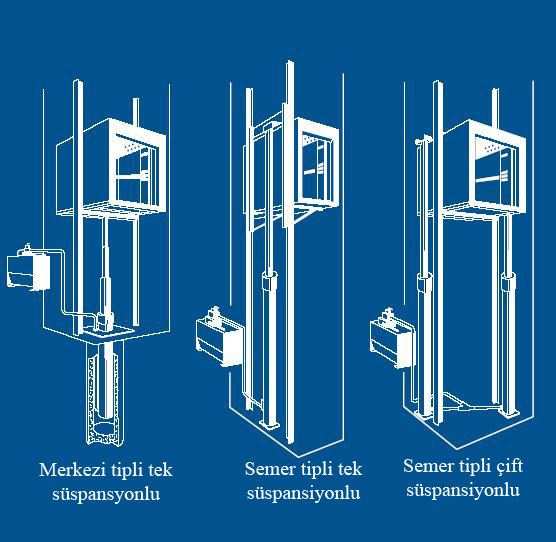 Merkezi tipli tek süspansyonlu

Semer tipli tek süspansiyonlu

Semer tipli çift süspansiyonlu