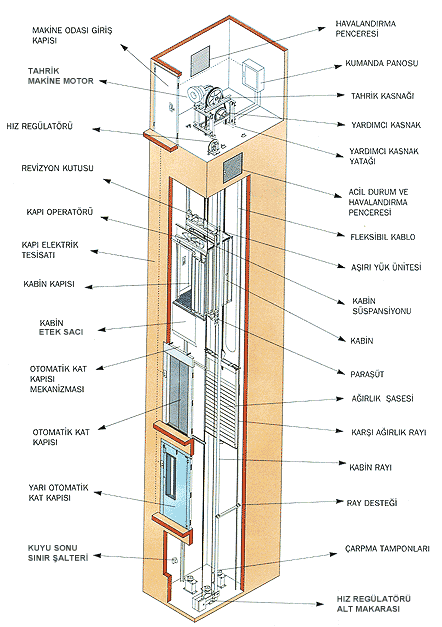 MAKİNE ODASI GİRİŞ KAPISI

TAHRİK MAKİNE MOTOR

HIZ REGÜLATÖRÜ

REVİZYON KUTUSU

KAPI OPERATÖRÜ

KAPI ELEKTRİK TESİSATI

KABİN KAPISI

KABİN ETEK SACI

OTOMATİK KAT KAPISI MEKANİZMASI

OTOMATİK KAT KAPISI

YARI OTOMATİK KAT KAPISI

KUYU SONU SINIR ŞALTERİ

HAVALANDIRMA PENCERESİ

KUMANDA PANOSU

TAHRİK KASNAĞI

YARDIMCI KASNAK

YARDIMCI KASNAK YATAĞI

ACİL DURUM VE HAVALANDIRMA PENCERESİ

FLEKSİBIL KABLO

AŞIRI YÜK ÜNİTESİ

KABİN SÜSPANSİYONU

KABİN

PARAŞÜT

AĞIRLIK ŞASESİ

KARŞI AĞIRLIK RAYI

KABİN RAYI

RAY DESTEĞİ

ÇARPMA TAMPONLARI

HIZ REGÜLATÖRÜ ALT MAKARASI